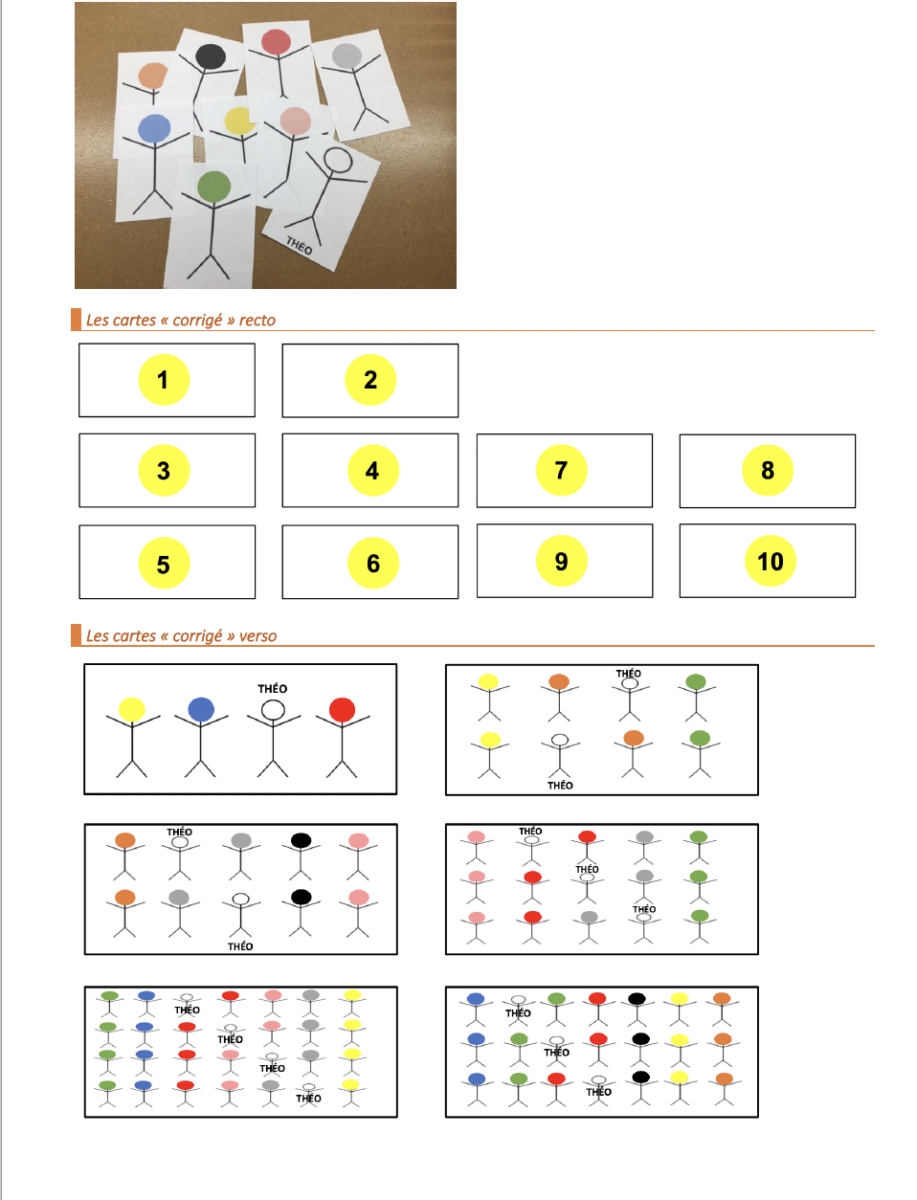 THÉO

Les cartes « corrigé » recto

1

2

3

4

7

8

5

6

9

10

Les cartes « corrigé » verso

THÉO

THÉO
THÉO

THÉO
THÉO

THÉO
THÉO
THÉO

THÉO
THÉO
THÉO
THÉO

THÉO
THÉO
THÉO